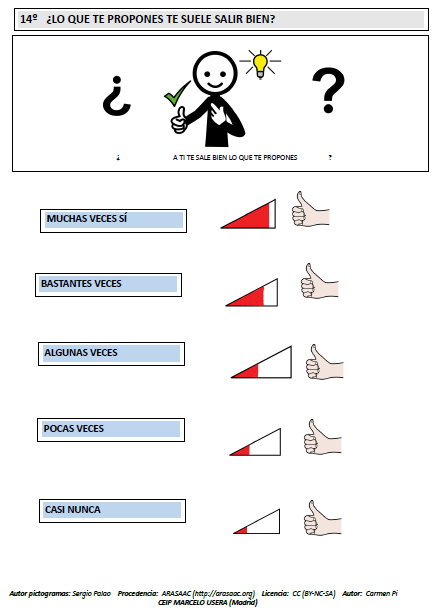 14º ¿LO QUE TE PROPONES TE SUELE SALIR BIEN?

¿ ?

¿ A TI TE SALE BIEN LO QUE TE PROPONES ?

MUCHAS VECES SÍ

BASTANTES VECES

ALGUNAS VECES

POCAS VECES

CASI NUNCA

Autor pictogramas: Sergio Palao Procedencia: ARASAAC (http://arasaac.org) Licencia: CC (BY-NC-SA) Autor: Carmen Pi
CEIP MARCELO USERA (Madrid)