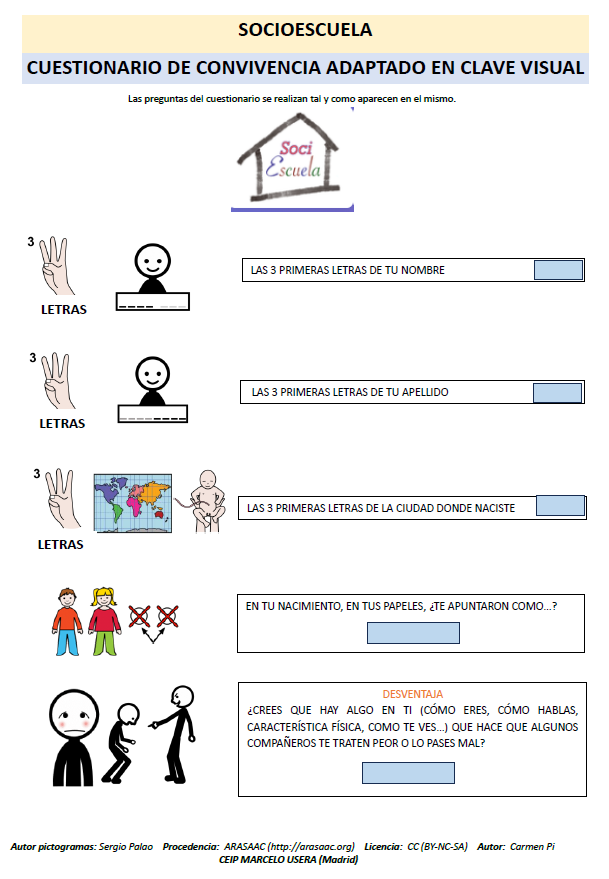 SOCIOESCUELA

CUESTIONARIO DE CONVIVENCIA ADAPTADO EN CLAVE VISUAL

Las preguntas del cuestionario se realizan tal y como aparecen en el mismo.

Soci Escuela

3
LETRAS

LAS 3 PRIMERAS LETRAS DE TU NOMBRE

3
LETRAS

LAS 3 PRIMERAS LETRAS DE TU APELLIDO

3
LETRAS

LAS 3 PRIMERAS LETRAS DE LA CIUDAD DONDE NACISTE

EN TU NACIMIENTO, EN TUS PAPELES, ¿TE APUNTARON COMO...?

DESVENTAJA
¿CREES QUE HAY ALGO EN TI (CÓMO ERES, CÓMO HABLAS, CARACTERÍSTICA FÍSICA, COMO TE VES...) QUE HACE QUE ALGUNOS COMPAÑEROS TE TRATEN PEOR O LO PASES MAL?

Autor pictogramas: Sergio Palao Procedencia: ARASAAC (http://arasaac.org) Licencia: CC (BY-NC-SA) Autor: Carmen Pi
CEIP MARCELO USERA (Madrid)